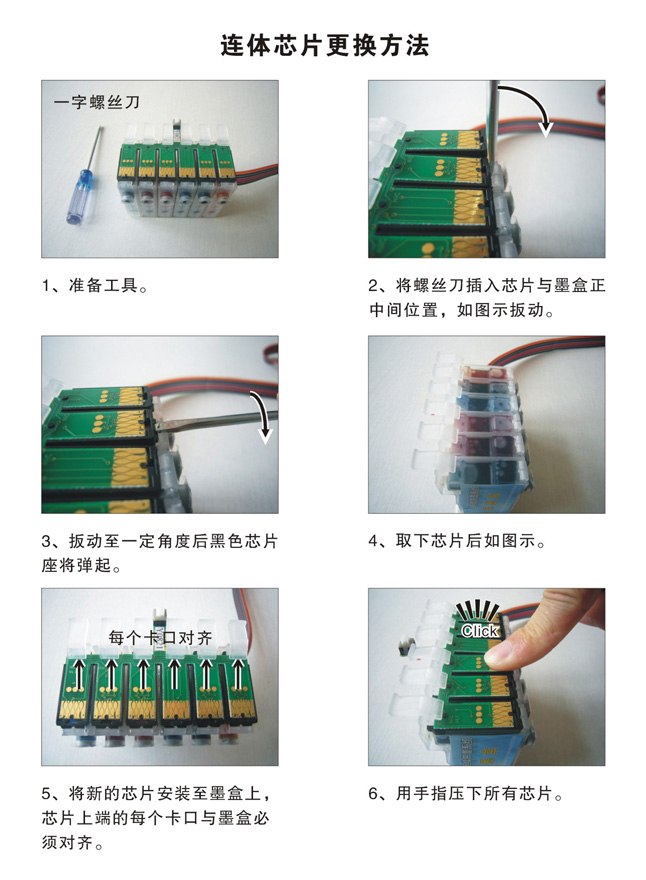 连体芯片更换方法

一字螺丝刀

1、准备工具。

2、将螺丝刀插入芯片与墨盒正中间位置，如图示扳动。

3、扳动至一定角度后黑色芯片座将弹起。

4、取下芯片后如图示。

每个卡口对齐

5、将新的芯片安装至墨盒上，芯片上端的每个卡口与墨盒必须对齐。

Click

6、用手指压下所有芯片。